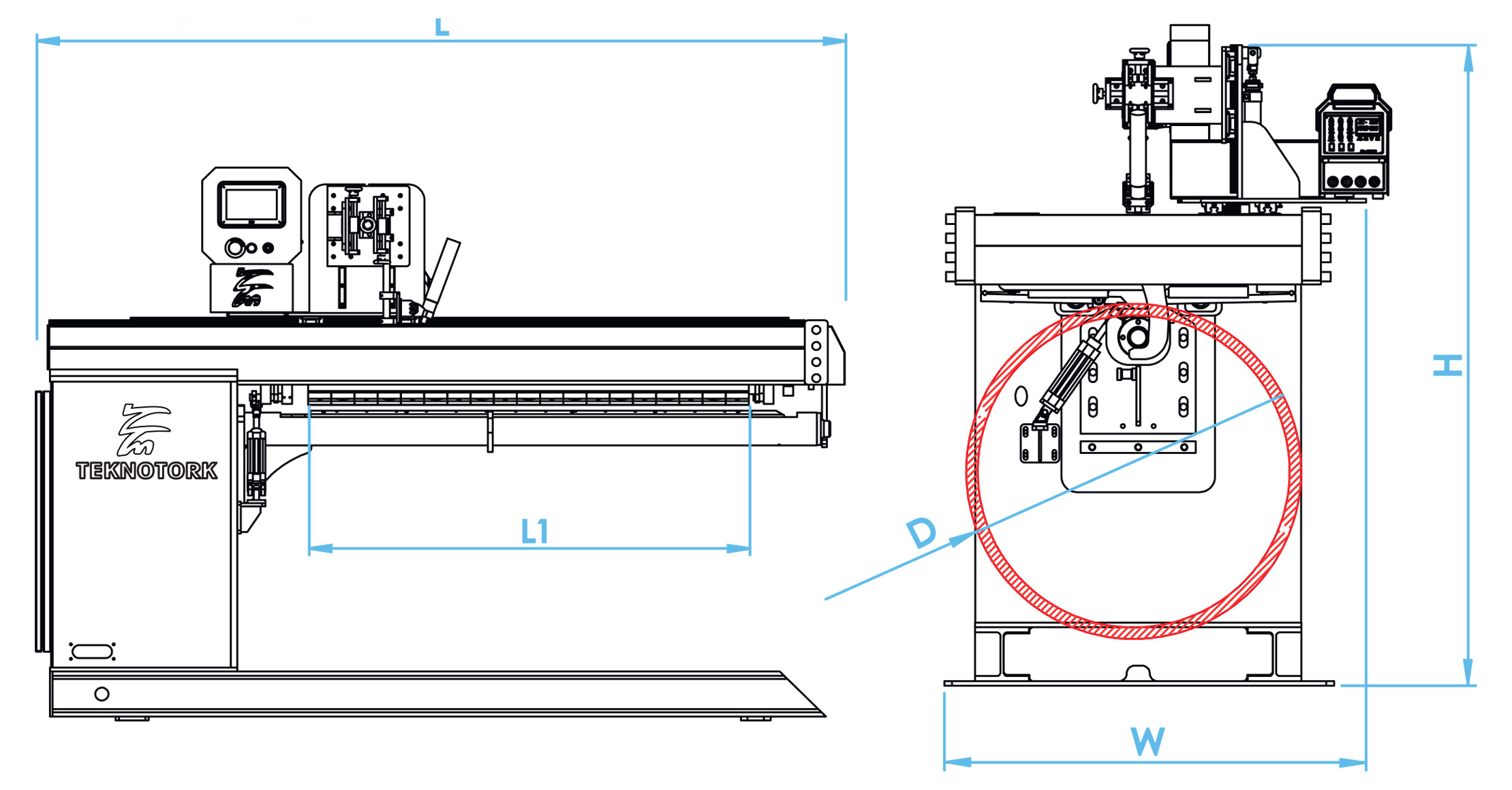 L

TEKNOTORK

L1

D

H

W