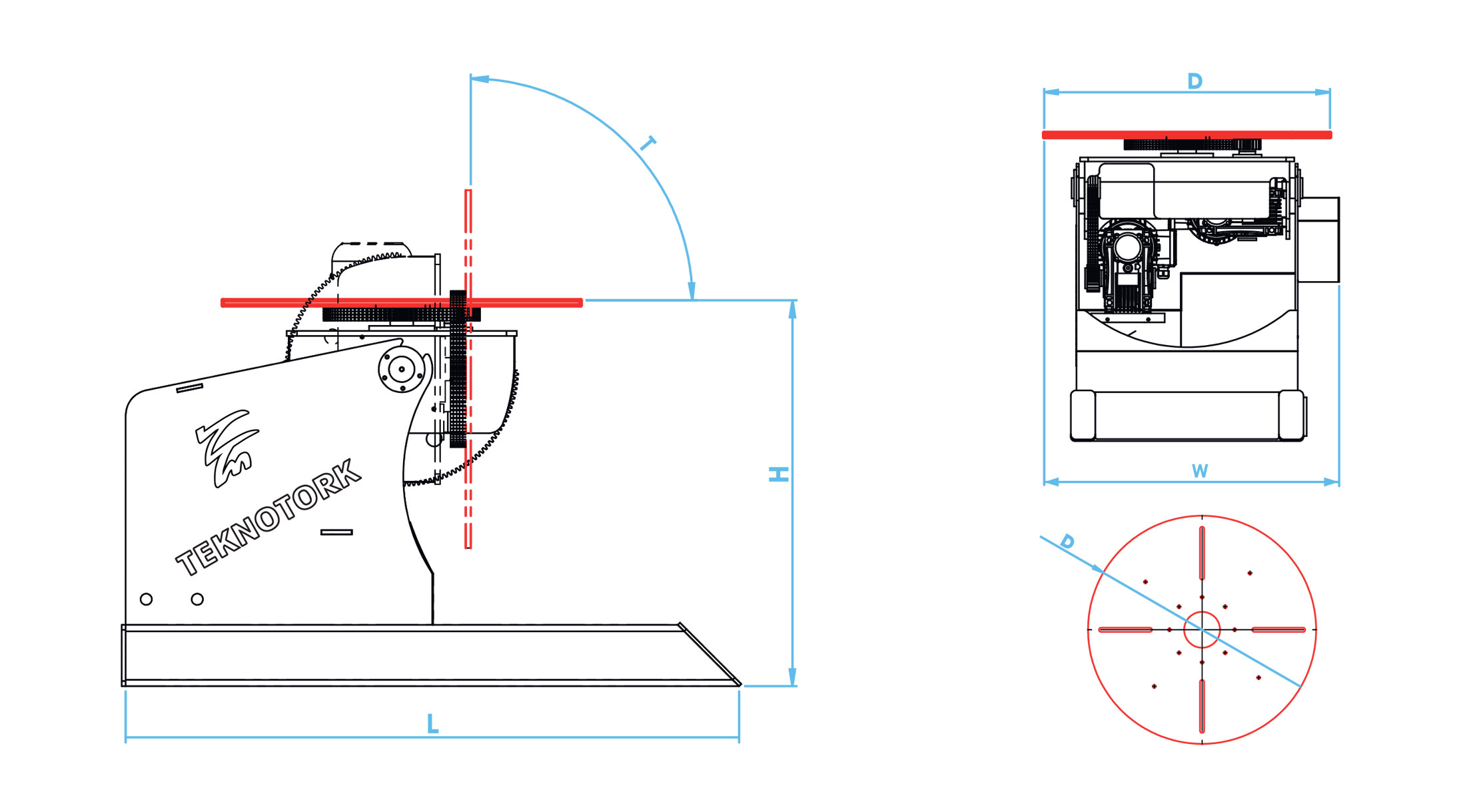 T

TEKNOTORK

H

L

D

W

D